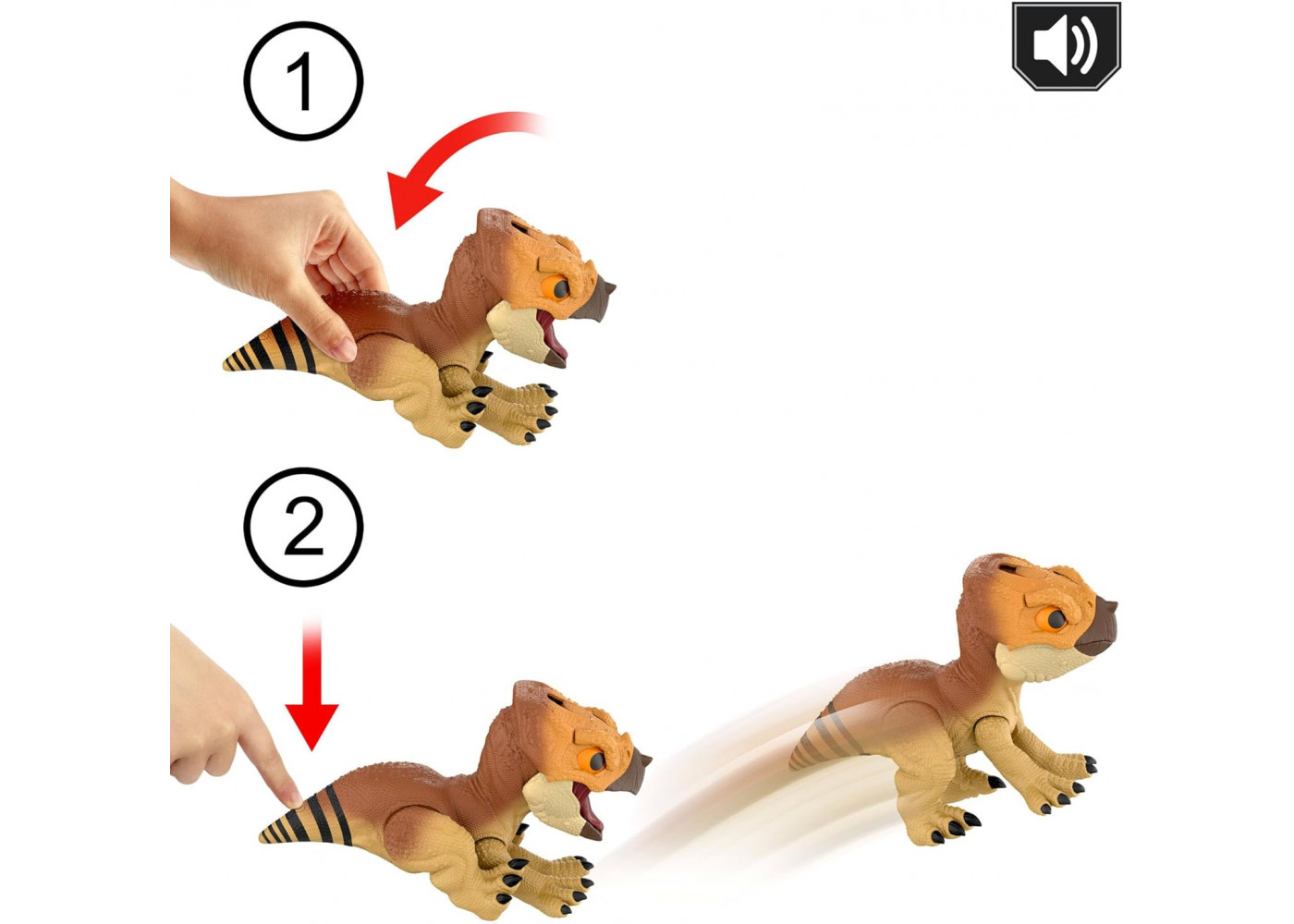 1

2